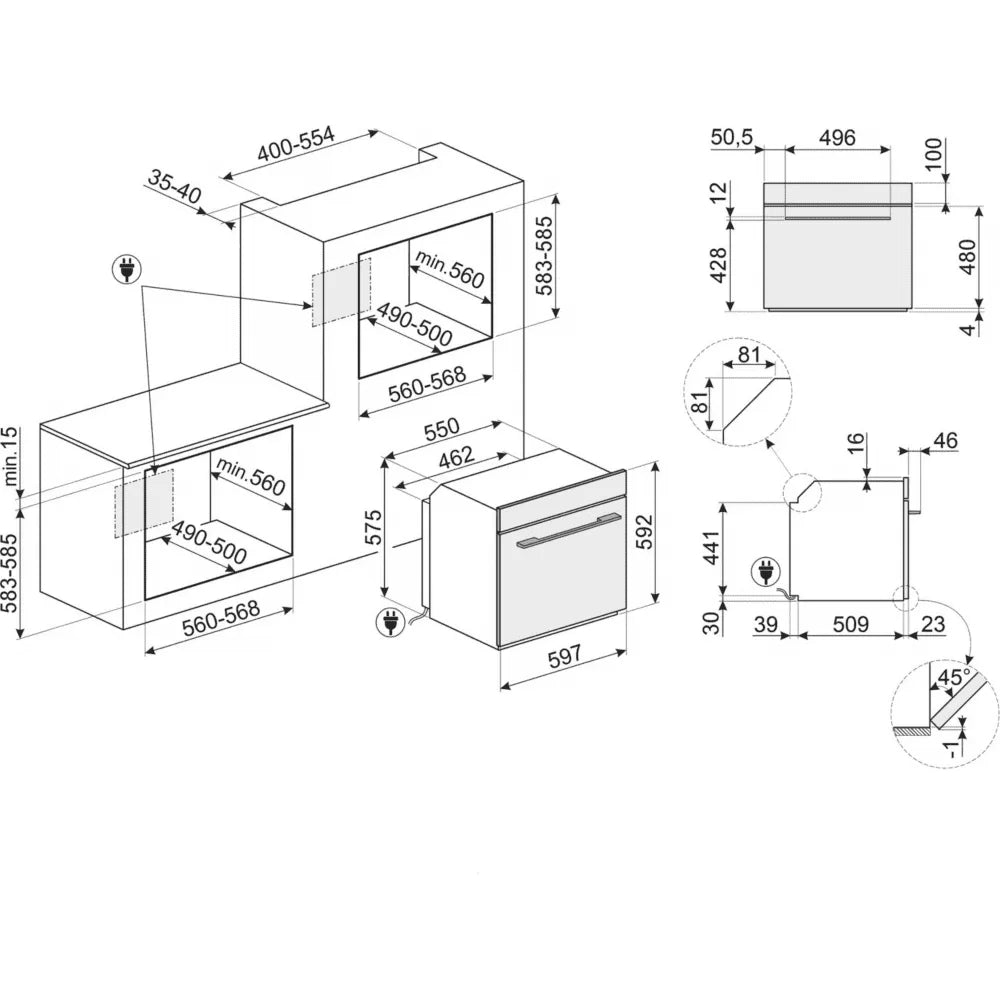 400-554
35-40
583-585
min.560
490-500
560-568
min.15
583-585
min.560
490-500
560-568
550
462
575
592
597
50,5
496
100
12
428
480
4
81
81
16
46
441
30
39
509
23
45°
-1